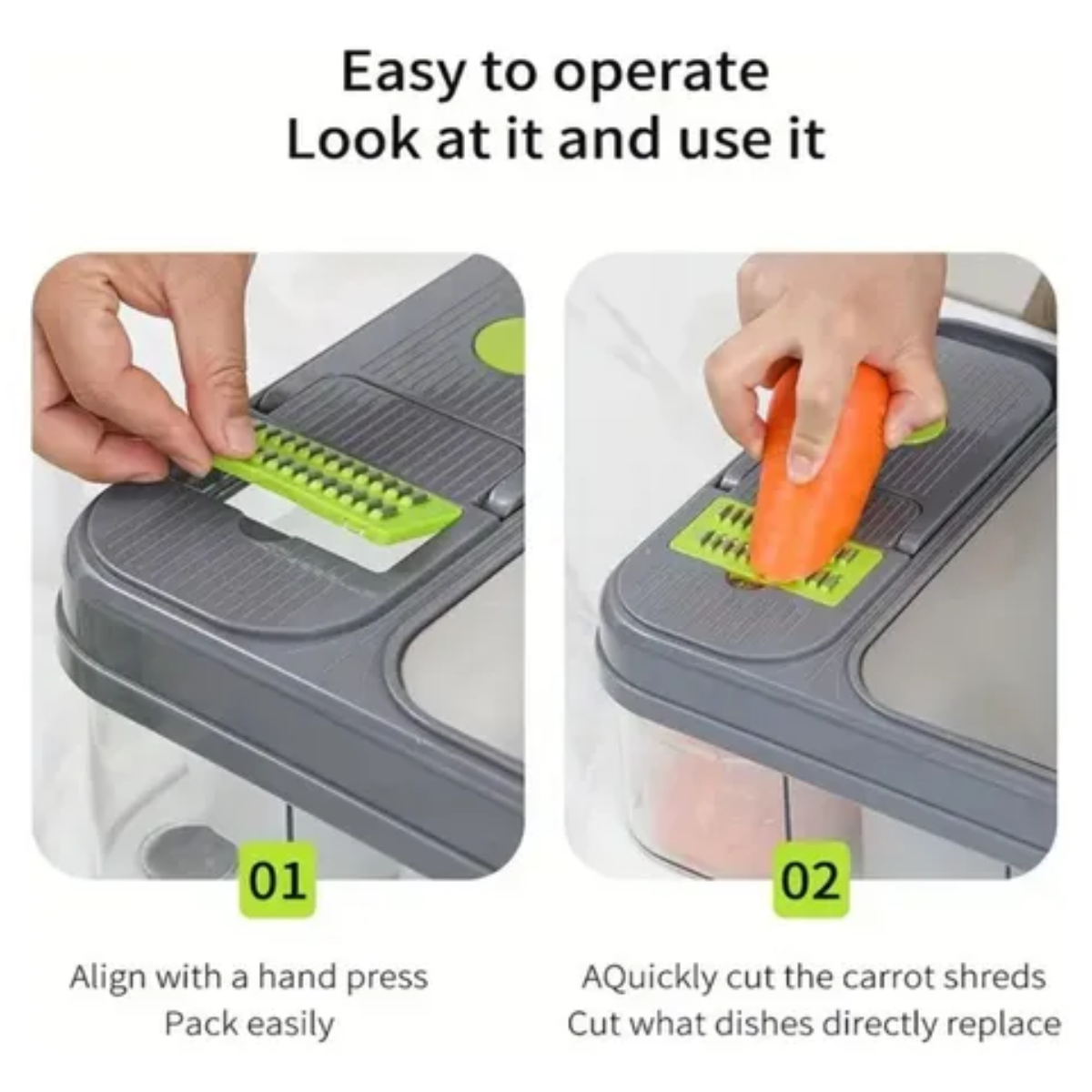 Easy to operate
Look at it and use it

01

Align with a hand press
Pack easily

02

AQuickly cut the carrot shreds
Cut what dishes directly replace